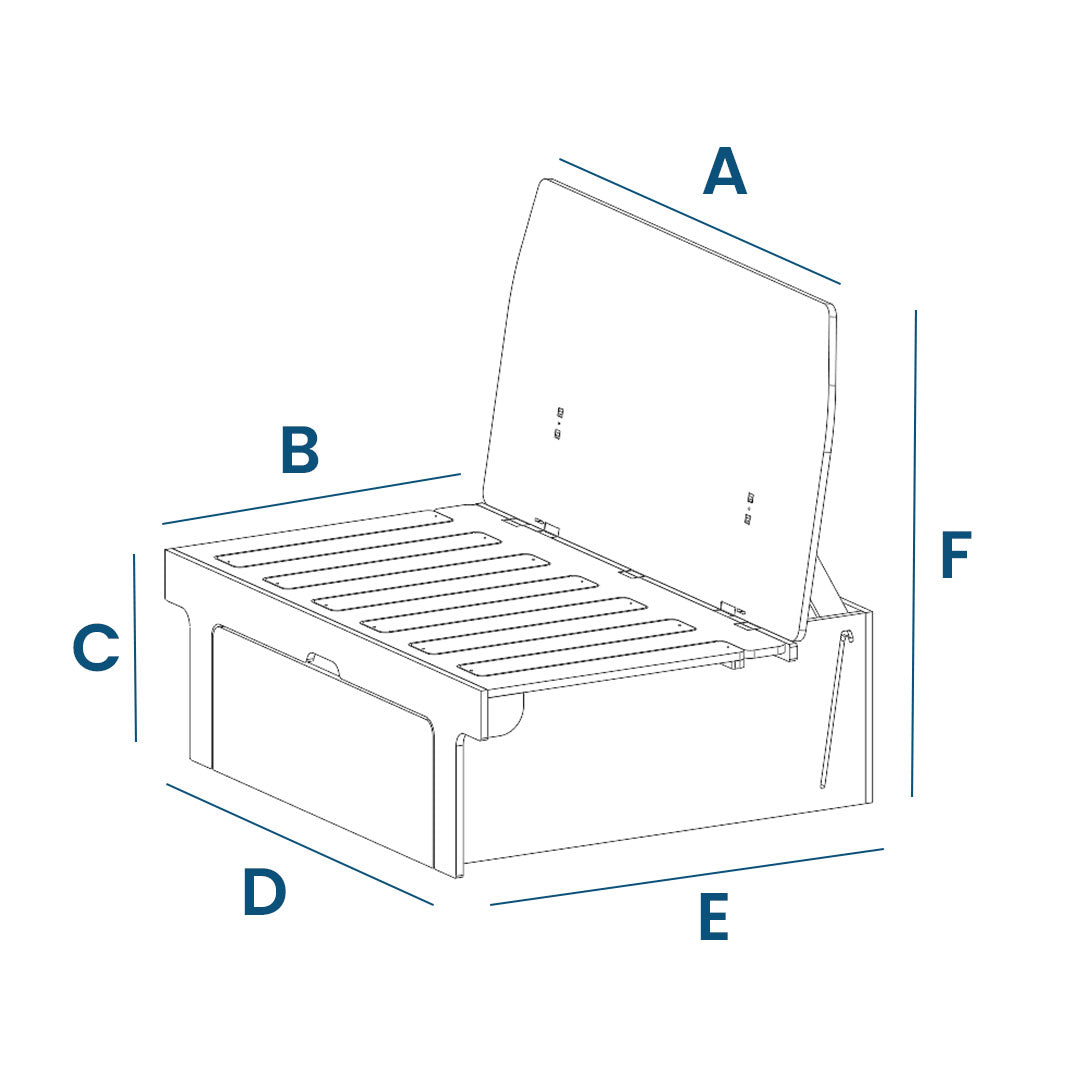 A

B

F

C

D

E